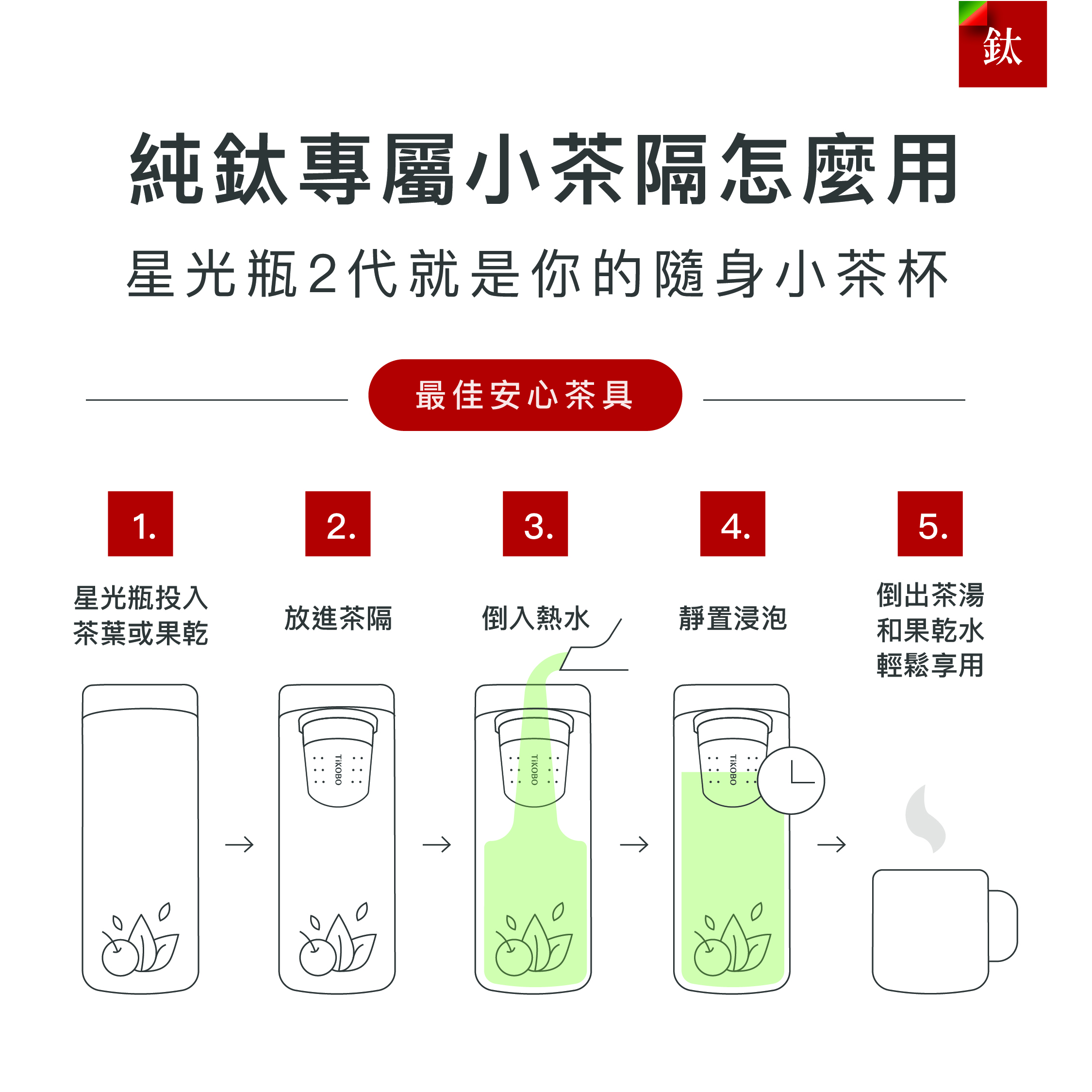 鈦

純鈦專屬小茶隔怎麼用

星光瓶2代就是你的隨身小茶杯

最佳安心茶具

1.

星光瓶投入茶葉或果乾

2.

放進茶隔

TiKOBO

3.

倒入熱水

TiKOBO

4.

靜置浸泡

TiKOBO

5.

倒出茶湯和果乾水輕鬆享用